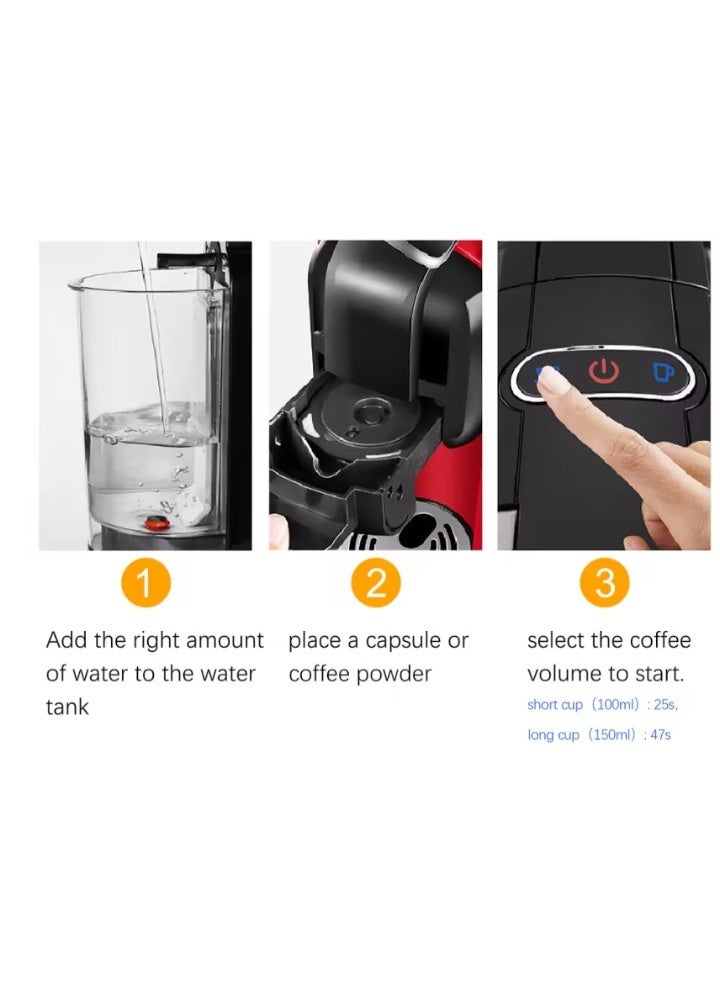 1

Add the right amount of water to the water tank

2

place a capsule or coffee powder

3

select the coffee volume to start.

short cup（100ml）: 25s,

long cup（150ml）: 47s